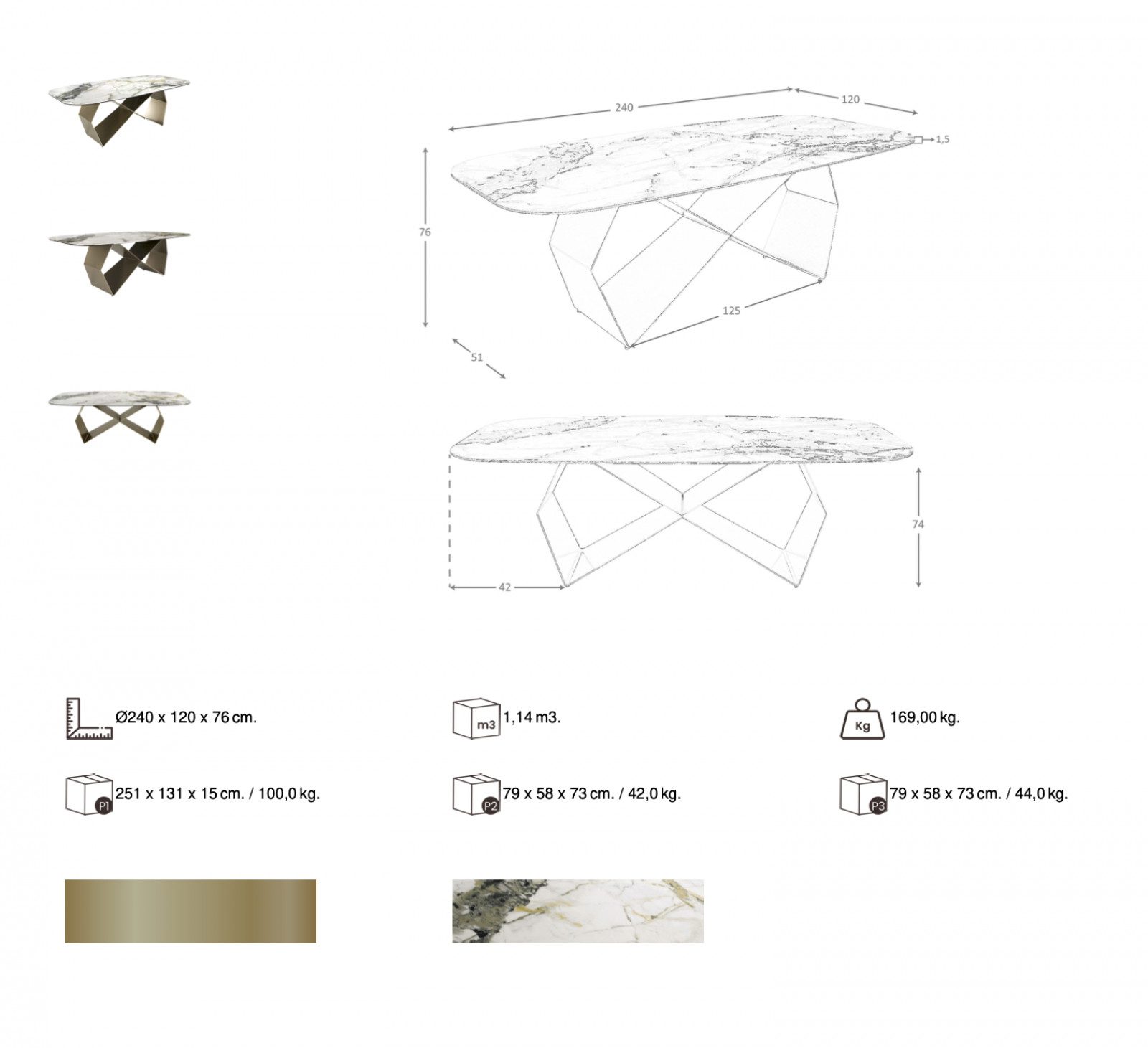 240

120

1,5

76

125

51

74

42

Ø240 x 120 x 76 cm.

m3 1,14 m3.

Kg 169,00 kg.

P1 251 x 131 x 15 cm. / 100,0 kg.

P2 79 x 58 x 73 cm. / 42,0 kg.

P3 79 x 58 x 73 cm. / 44,0 kg.