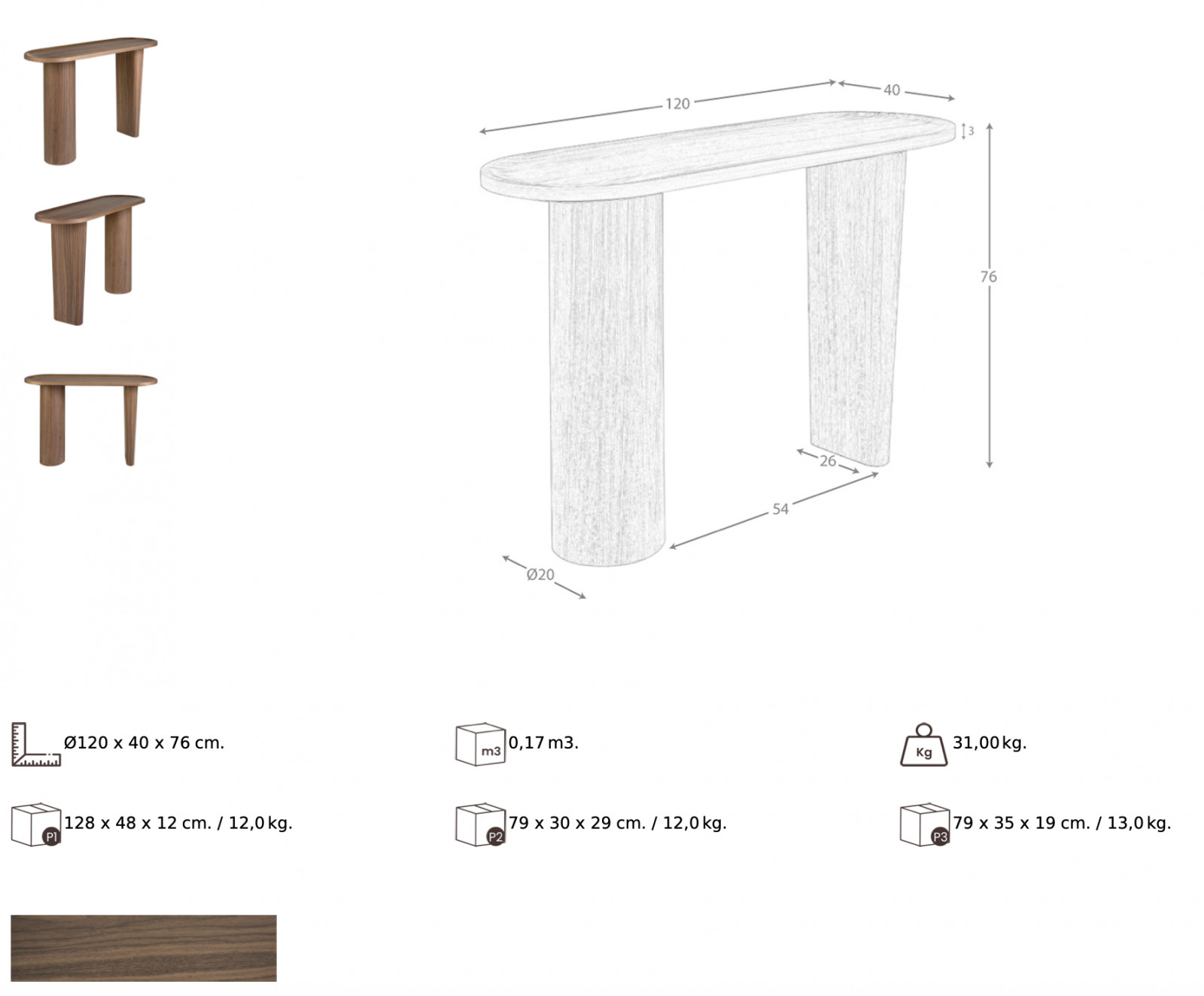 120
40
3
76
26
54
Ø20

Ø120 x 40 x 76 cm.

m3 0,17 m3.

Kg 31,00 kg.

P1 128 x 48 x 12 cm. / 12,0 kg.

P2 79 x 30 x 29 cm. / 12,0 kg.

P3 79 x 35 x 19 cm. / 13,0 kg.