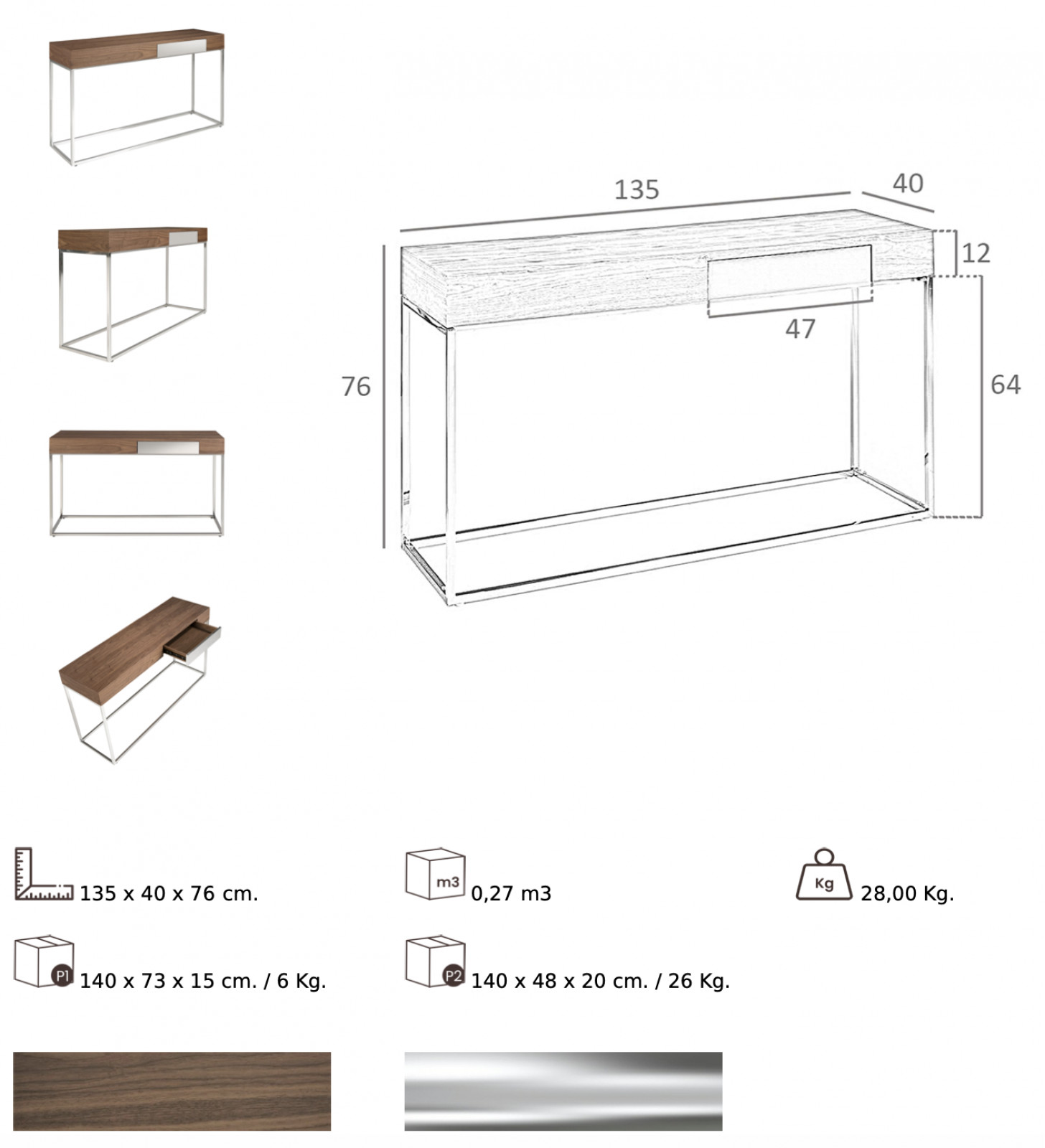 135

40

12

47

76

64

135 x 40 x 76 cm.

m3 0,27 m3

Kg 28,00 Kg.

P1 140 x 73 x 15 cm. / 6 Kg.

P2 140 x 48 x 20 cm. / 26 Kg.