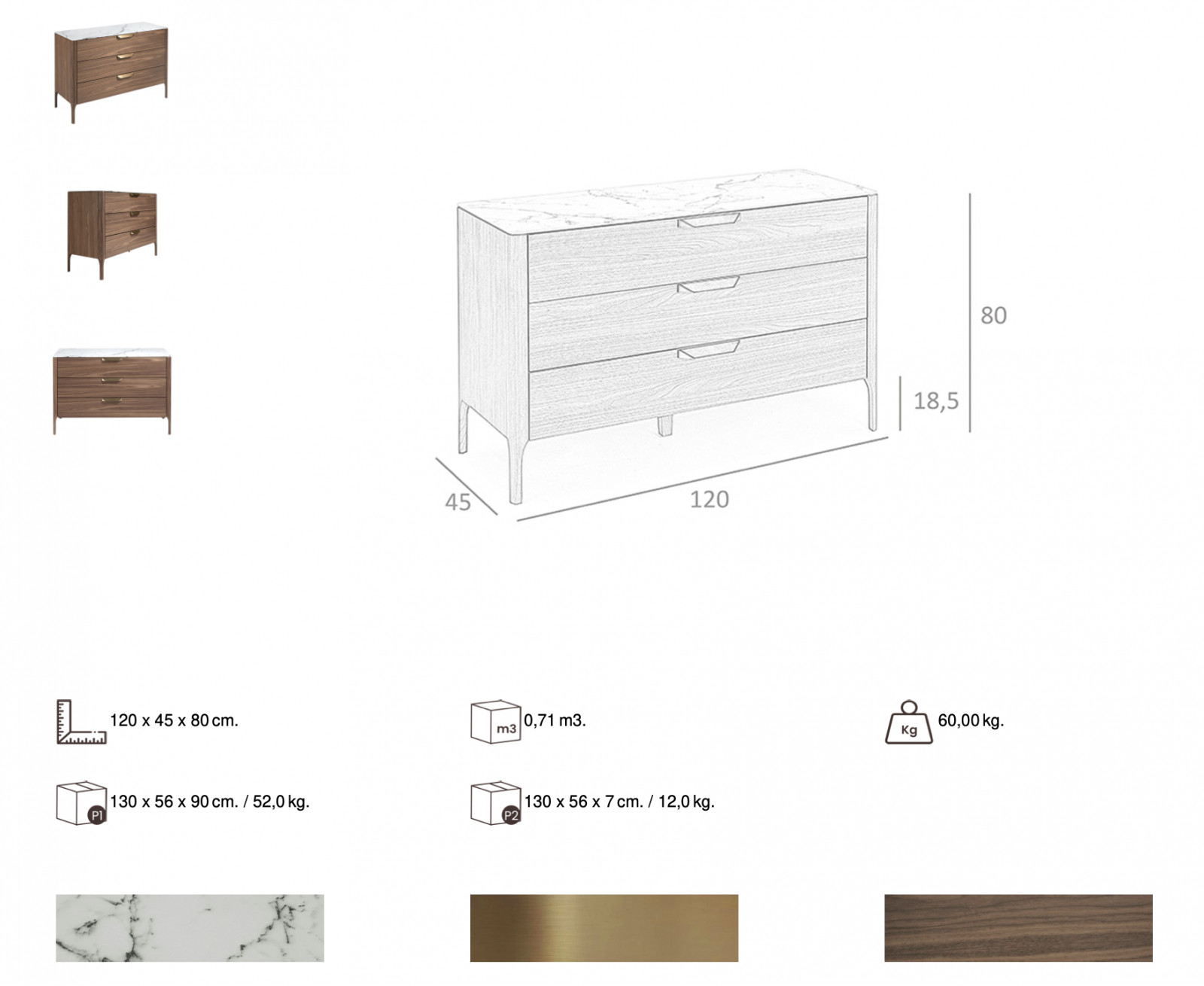 80

18,5

45

120

120 x 45 x 80 cm.

m3 0,71 m3.

Kg 60,00 kg.

P1 130 x 56 x 90 cm. / 52,0 kg.

P2 130 x 56 x 7 cm. / 12,0 kg.