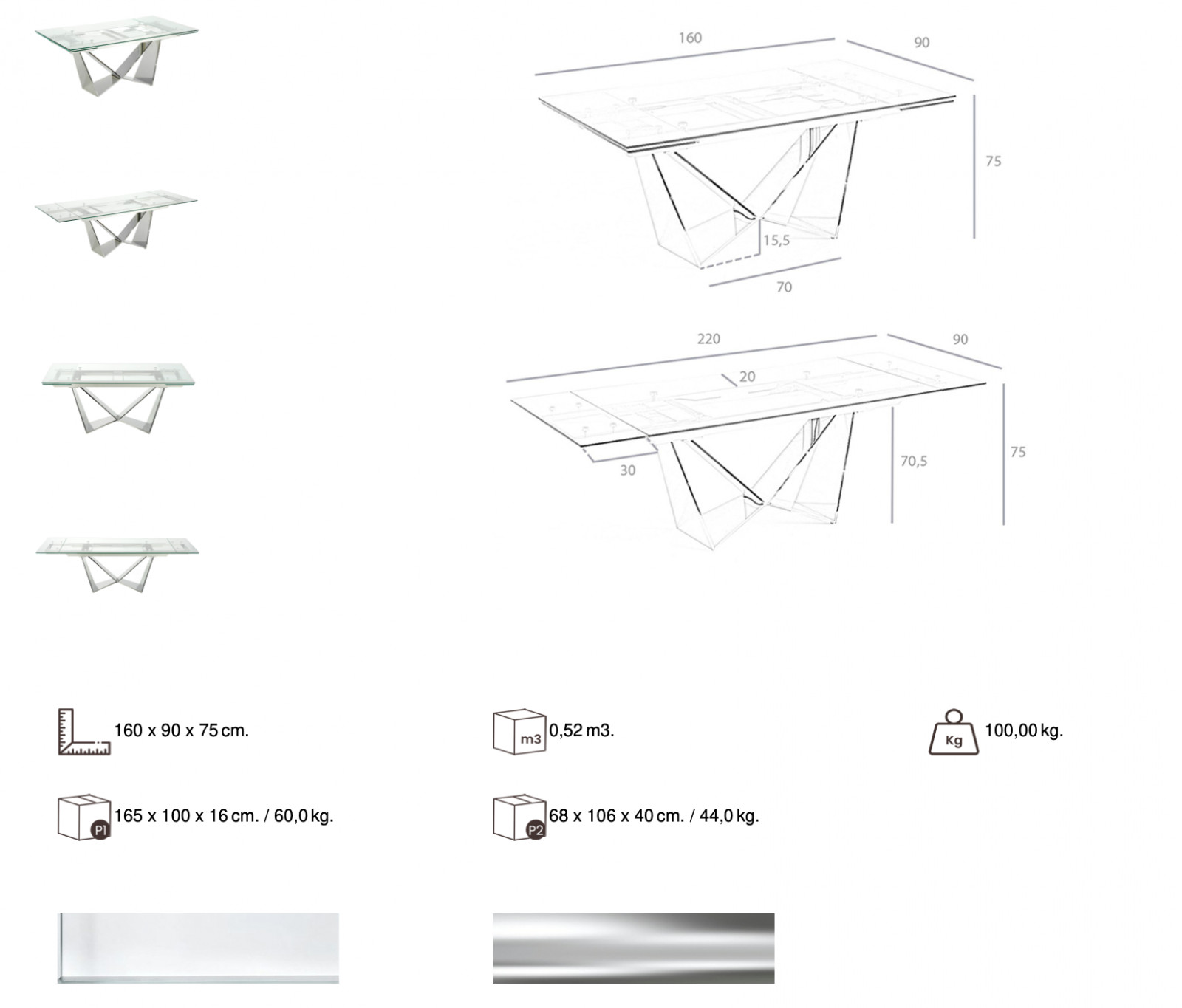 160
90
75
15,5
70

220
90
20
30
70,5
75

160 x 90 x 75 cm.

m3 0,52 m3.

Kg 100,00 kg.

P1 165 x 100 x 16 cm. / 60,0 kg.

P2 68 x 106 x 40 cm. / 44,0 kg.