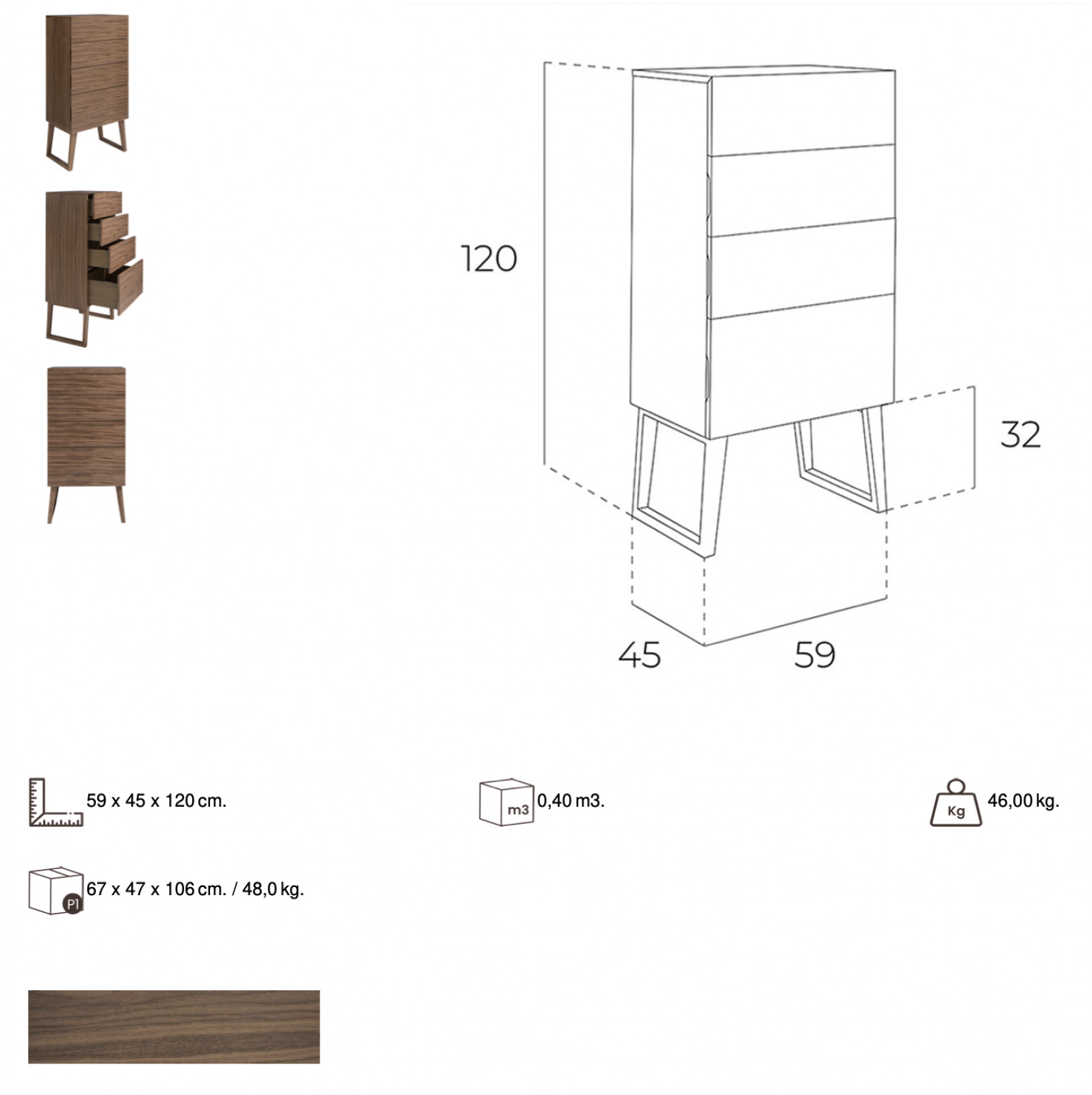 120

32

45

59

59 x 45 x 120 cm.

m3 0,40 m3.

Kg 46,00 kg.

P1 67 x 47 x 106 cm. / 48,0 kg.