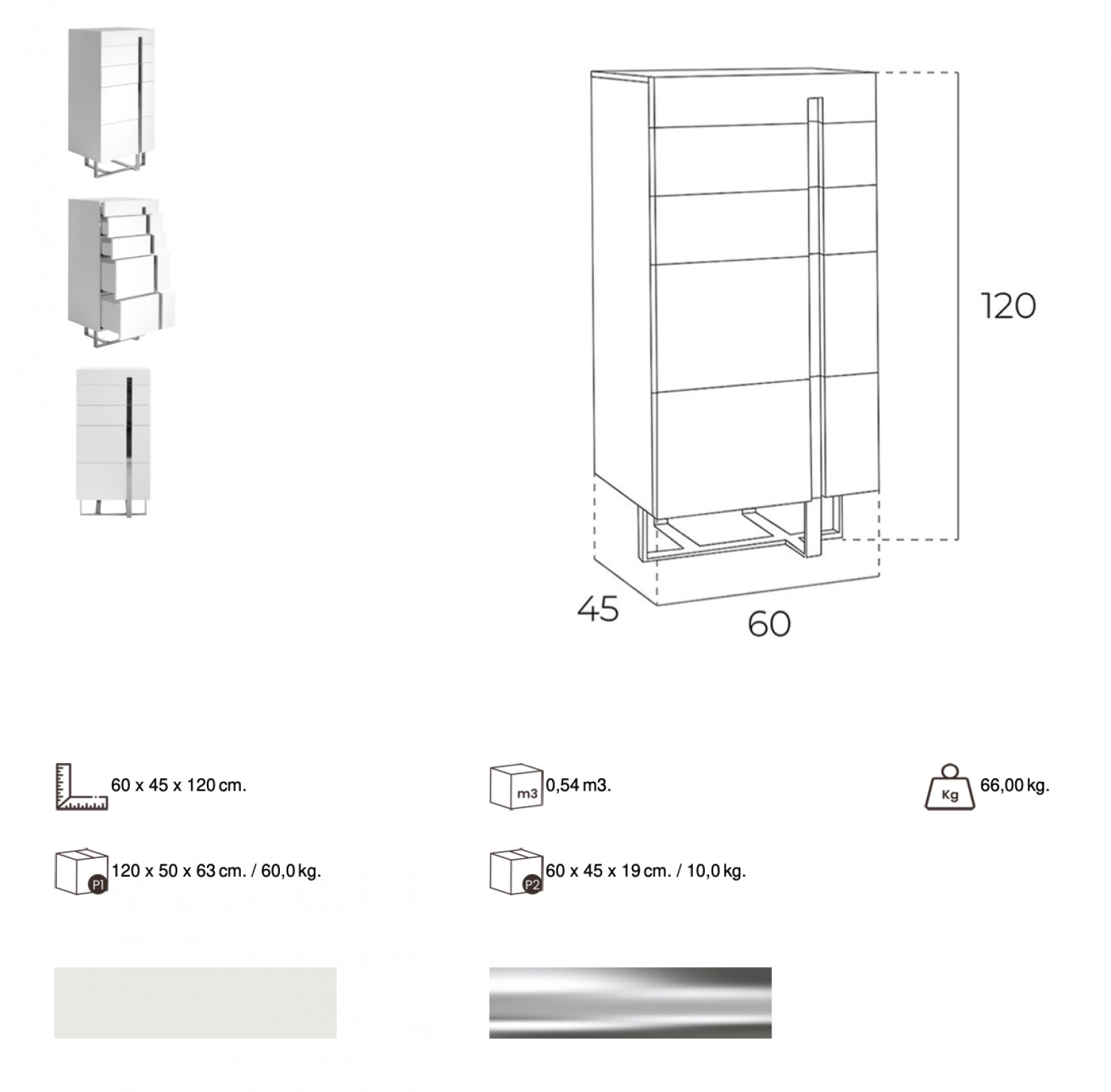 120

45

60

60 x 45 x 120 cm.

m3 0,54 m3.

Kg 66,00 kg.

P1 120 x 50 x 63 cm. / 60,0 kg.

P2 60 x 45 x 19 cm. / 10,0 kg.