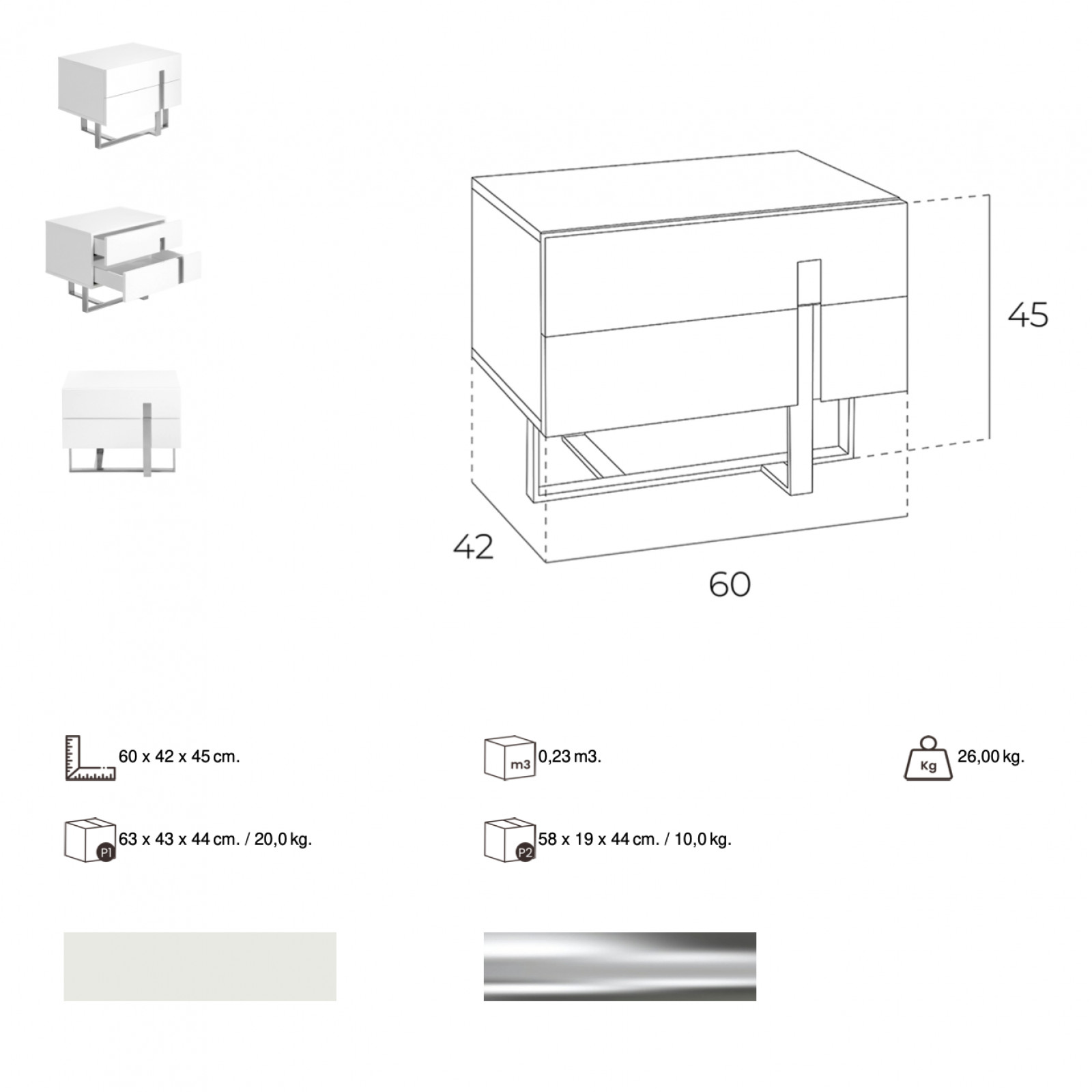 45

42

60

60 x 42 x 45 cm.

m3 0,23 m3.

Kg 26,00 kg.

P1 63 x 43 x 44 cm. / 20,0 kg.

P2 58 x 19 x 44 cm. / 10,0 kg.