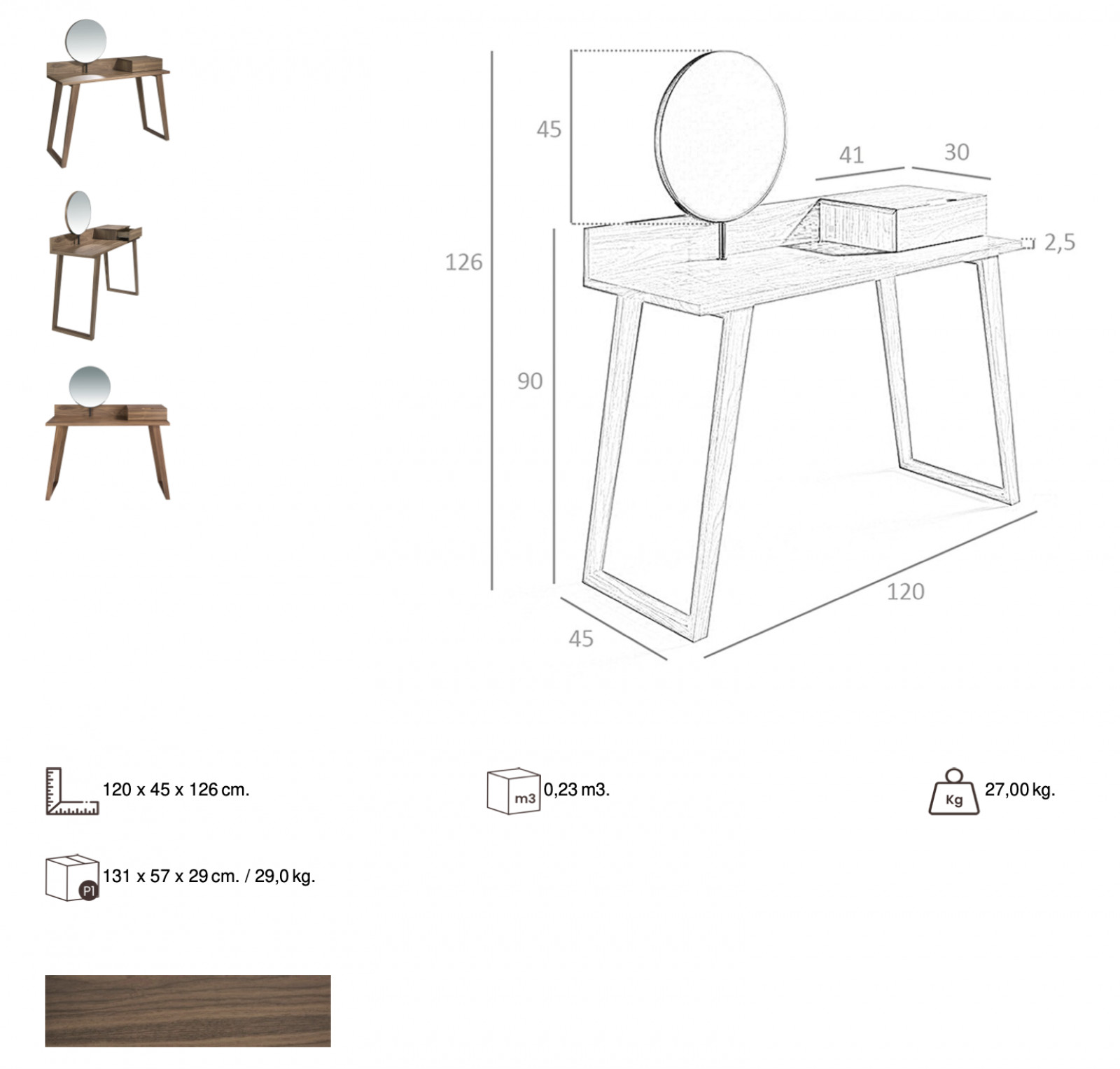 45

41

30

126

2,5

90

120

45

120 x 45 x 126 cm.

m3 0,23 m3.

Kg 27,00 kg.

P1 131 x 57 x 29 cm. / 29,0 kg.