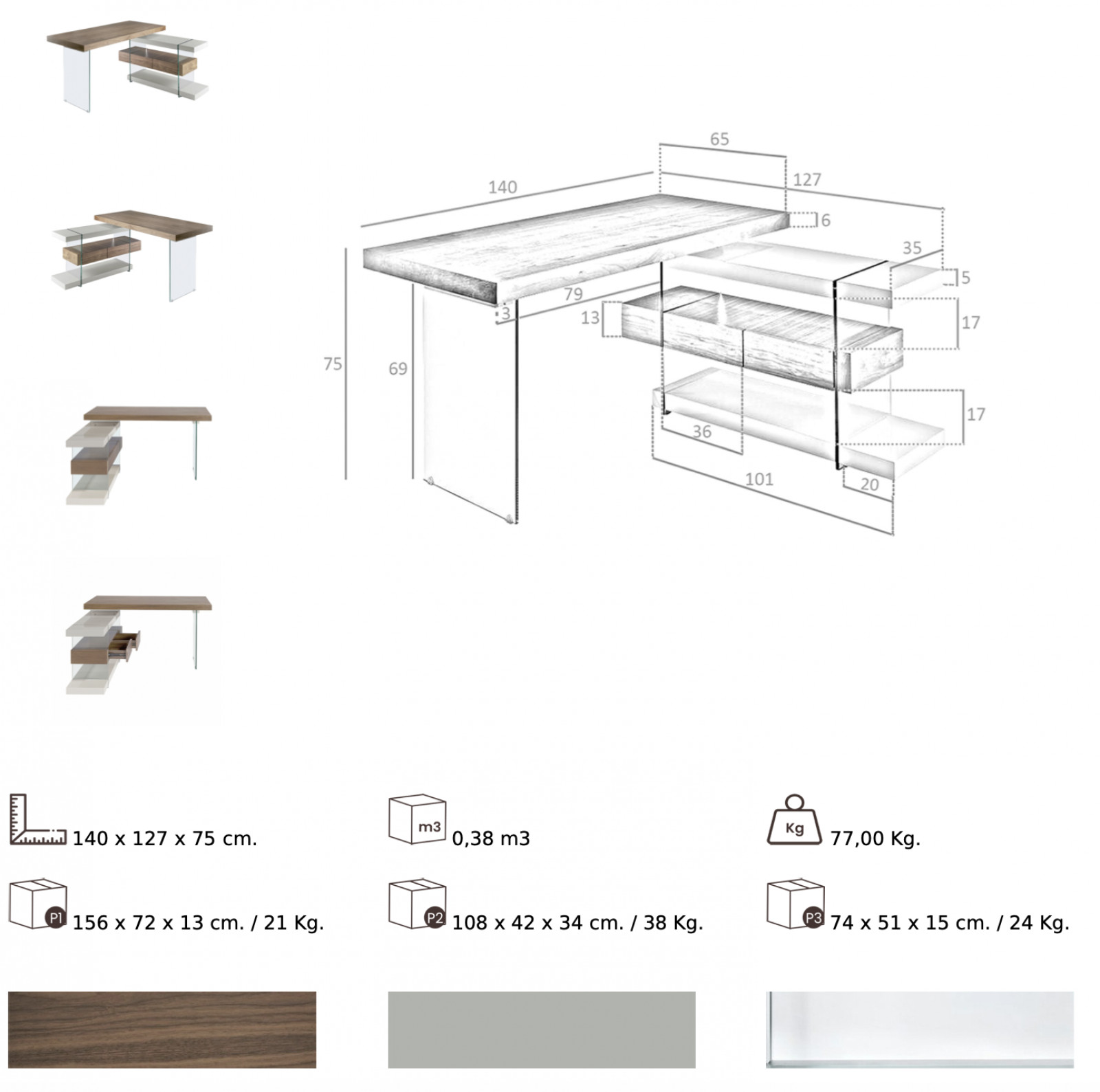 65
140
127
6
35
5
79
3
13
17
75
69
17
36
101
20

140 x 127 x 75 cm.
m3
0,38 m3
Kg
77,00 Kg.
P1
156 x 72 x 13 cm. / 21 Kg.
P2
108 x 42 x 34 cm. / 38 Kg.
P3
74 x 51 x 15 cm. / 24 Kg.