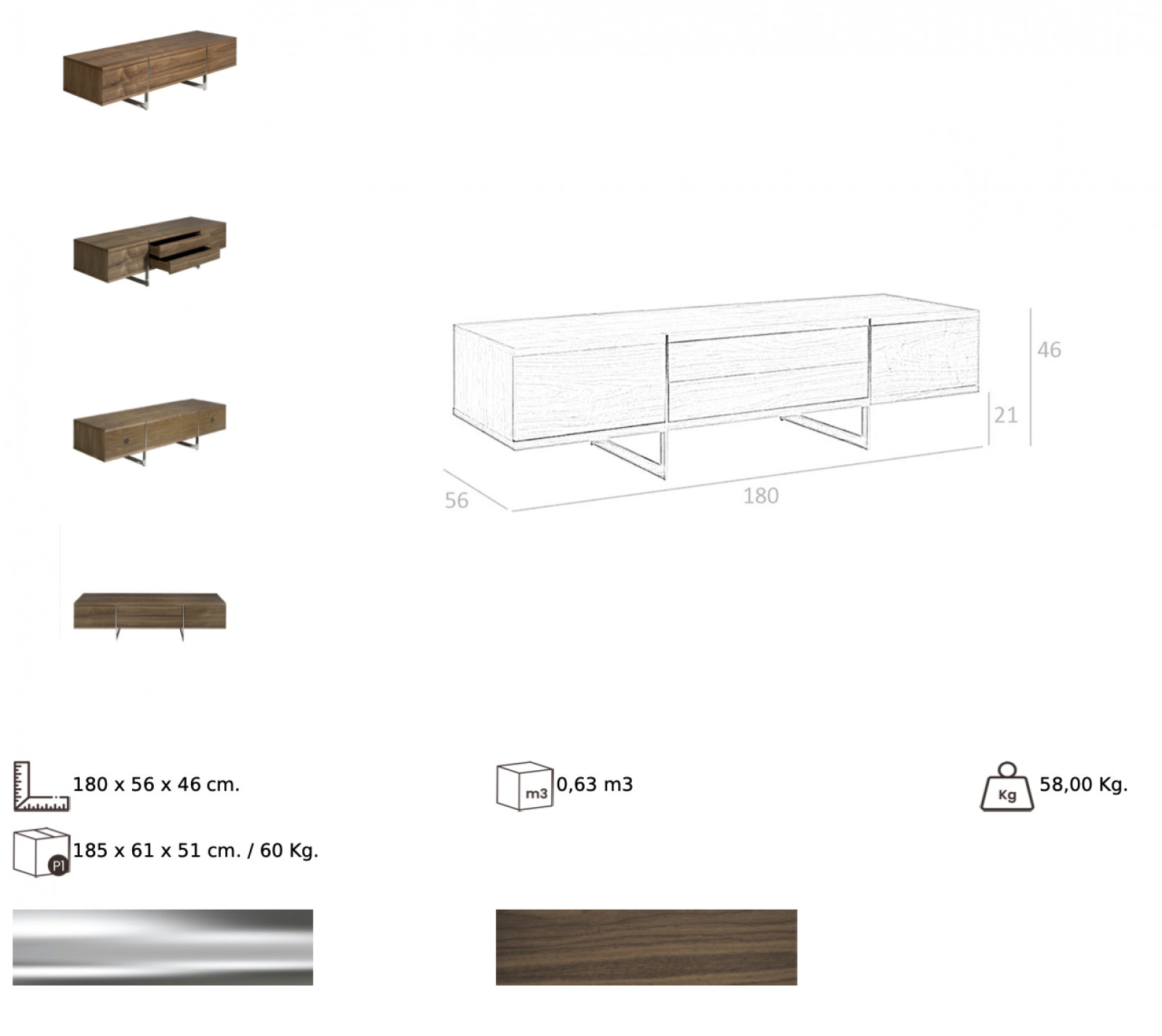 46

21

56

180

180 x 56 x 46 cm.

m3 0,63 m3

Kg 58,00 Kg.

PI 185 x 61 x 51 cm. / 60 Kg.