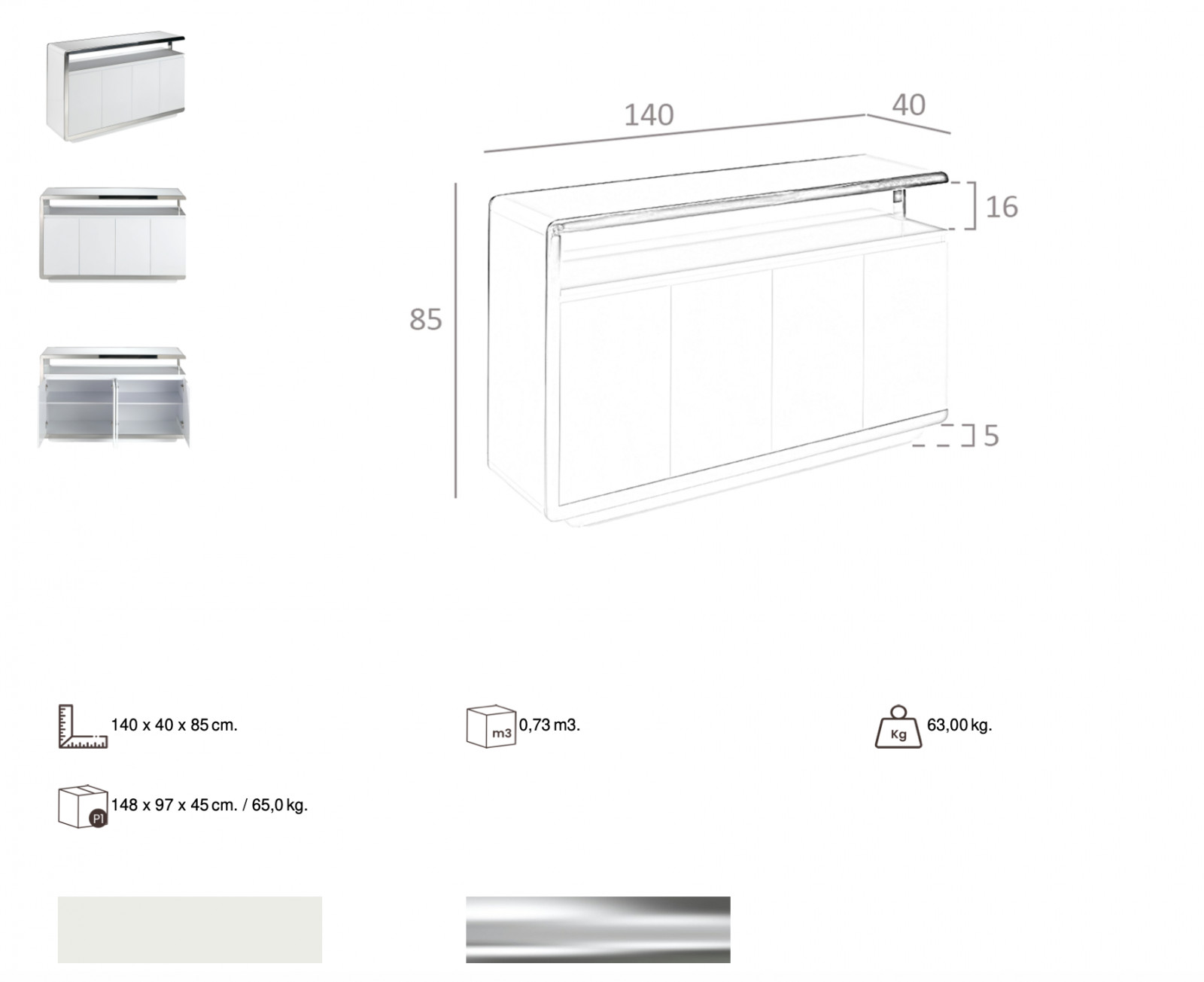 140

40

16

85

5

140 x 40 x 85 cm.

m3 0,73 m3.

Kg 63,00 kg.

P1 148 x 97 x 45 cm. / 65,0 kg.