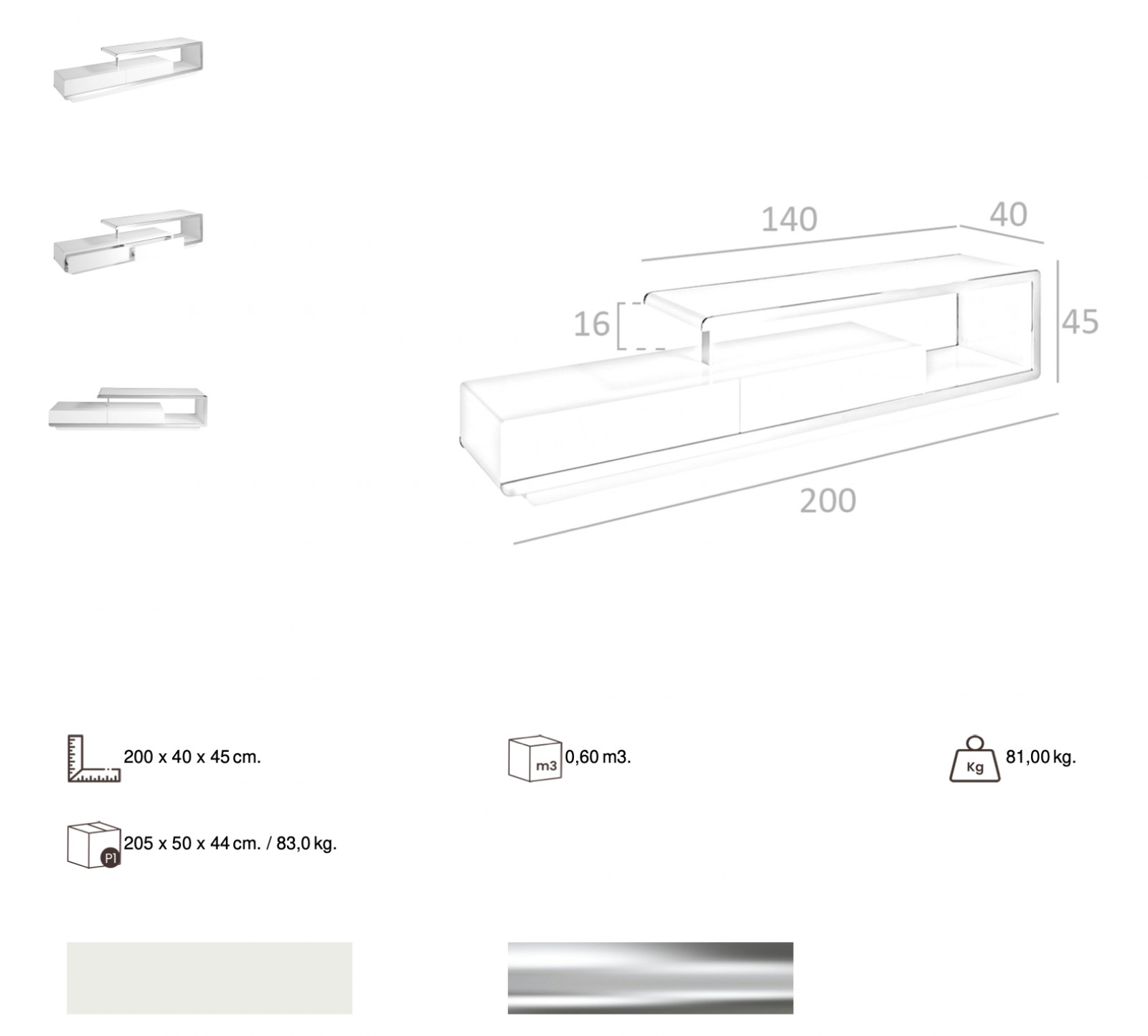 140
40
16
45
200

200 x 40 x 45 cm.

m3 0,60 m3.

Kg 81,00 kg.

P1 205 x 50 x 44 cm. / 83,0 kg.