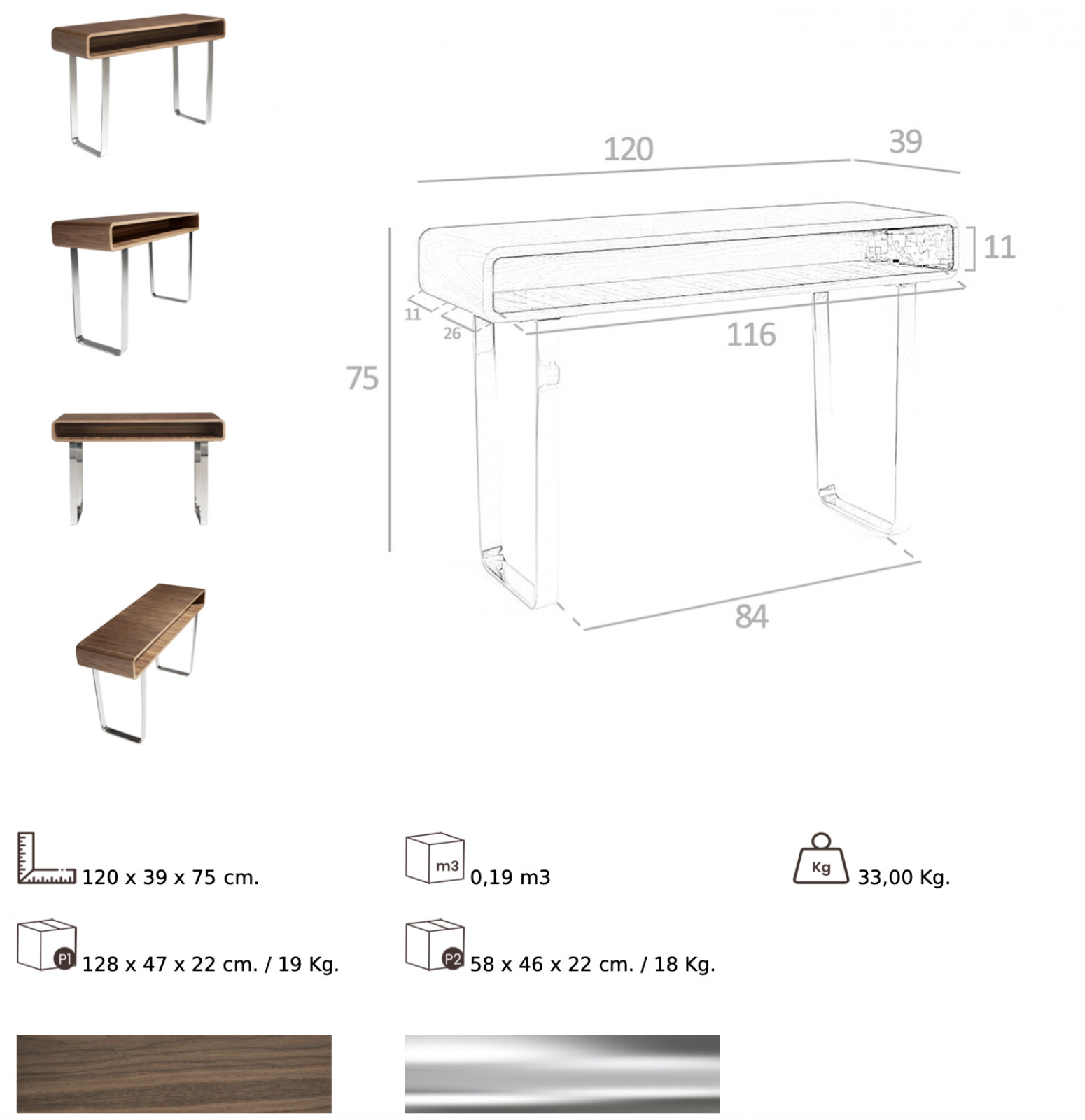 120
39
11
11
26
116
75
84

120 x 39 x 75 cm.

m3
0,19 m3

Kg
33,00 Kg.

P1
128 x 47 x 22 cm. / 19 Kg.

P2
58 x 46 x 22 cm. / 18 Kg.