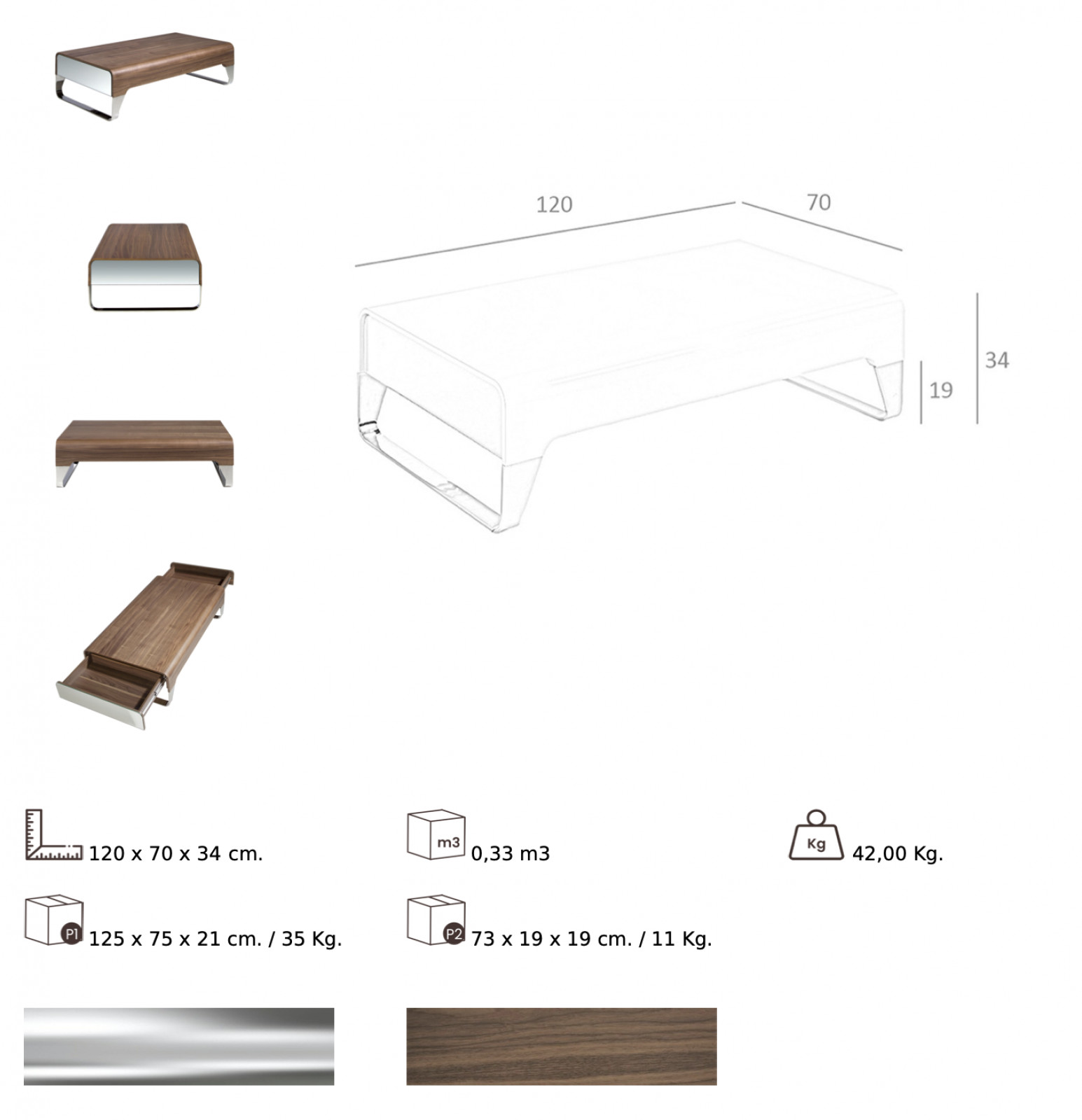 120

70

34

19

120 x 70 x 34 cm.

m3

0,33 m3

Kg

42,00 Kg.

P1

125 x 75 x 21 cm. / 35 Kg.

P2

73 x 19 x 19 cm. / 11 Kg.