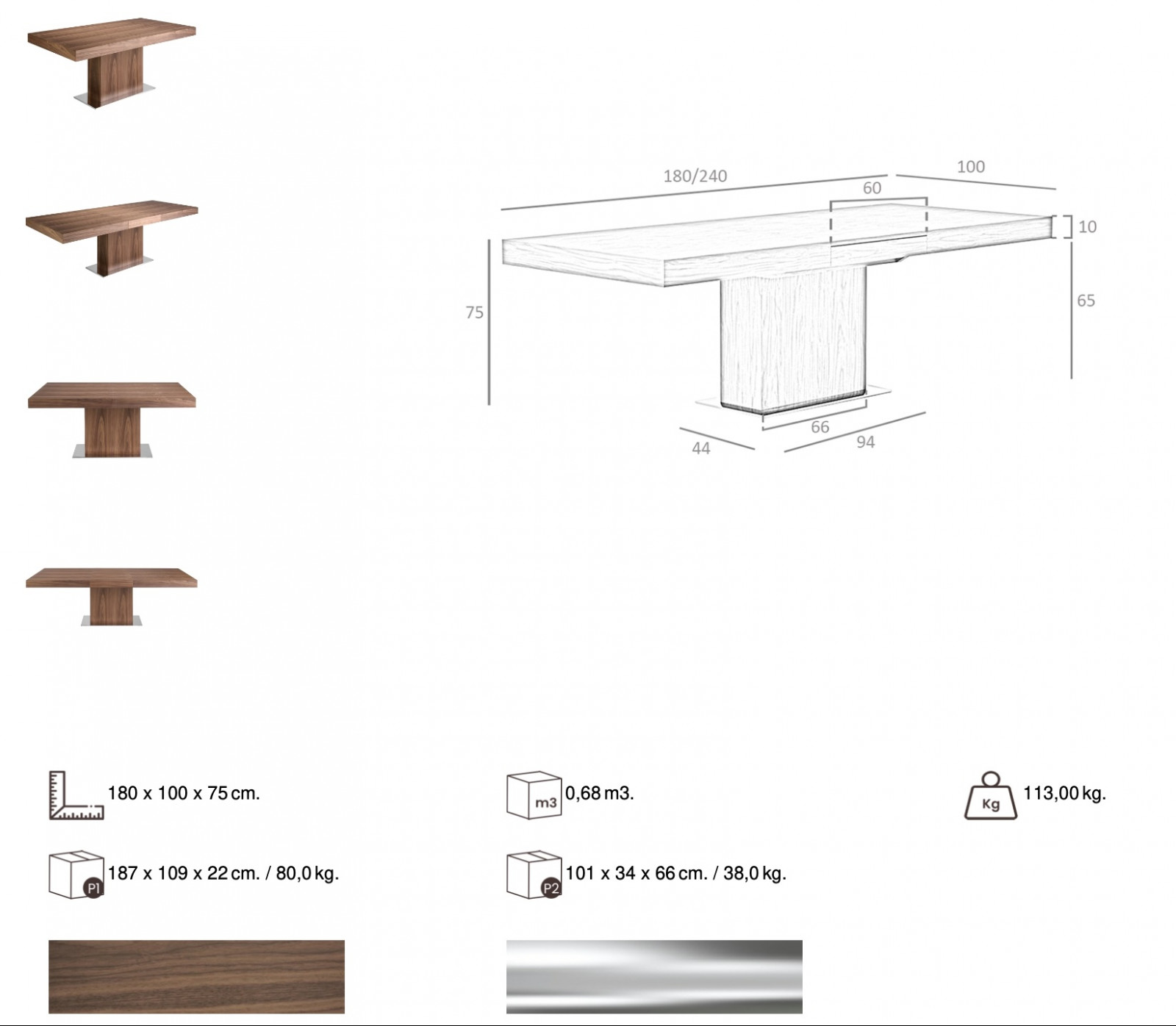 180/240

100

60

10

75

65

66

44

94

180 x 100 x 75 cm.

m3 0,68 m3.

Kg 113,00 kg.

P1 187 x 109 x 22 cm. / 80,0 kg.

P2 101 x 34 x 66 cm. / 38,0 kg.